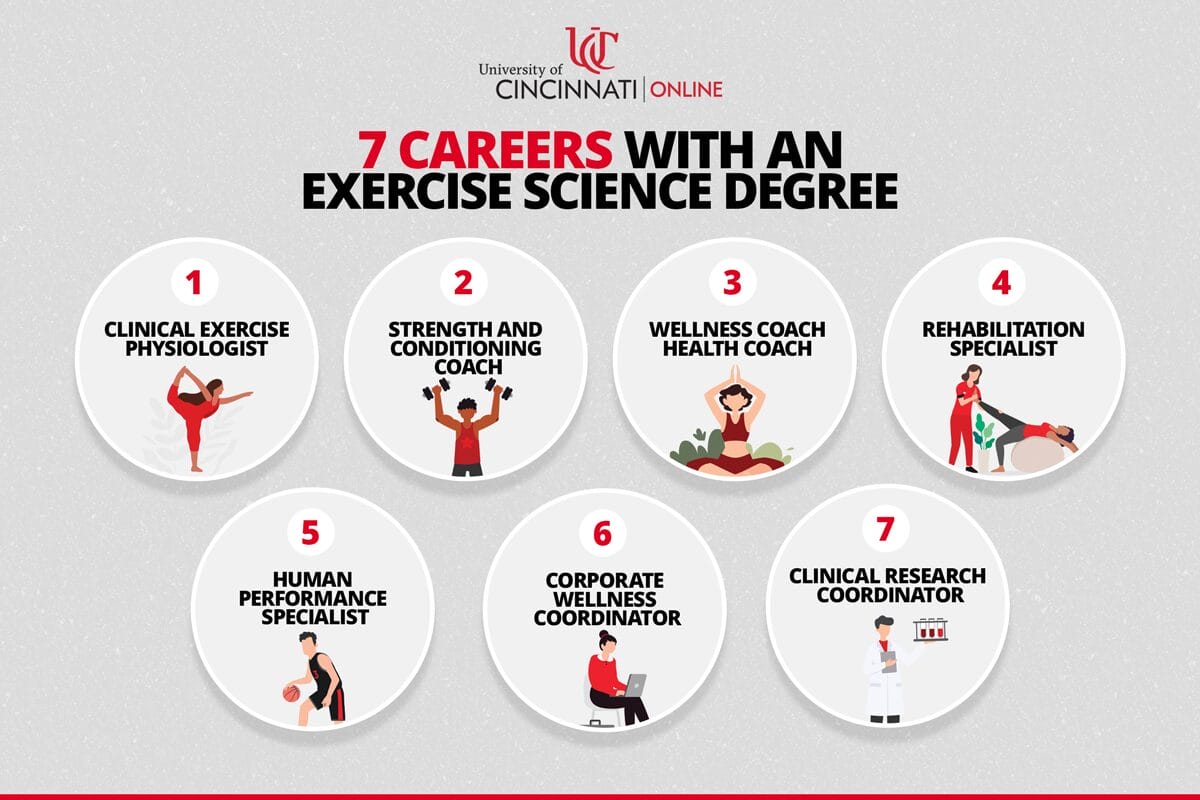 UC
University of
CINCINNATI | ONLINE

7 CAREERS WITH AN EXERCISE SCIENCE DEGREE

1
CLINICAL EXERCISE PHYSIOLOGIST

2
STRENGTH AND CONDITIONING COACH

3
WELLNESS COACH HEALTH COACH

4
REHABILITATION SPECIALIST

5
HUMAN PERFORMANCE SPECIALIST

6
CORPORATE WELLNESS COORDINATOR

7
CLINICAL RESEARCH COORDINATOR