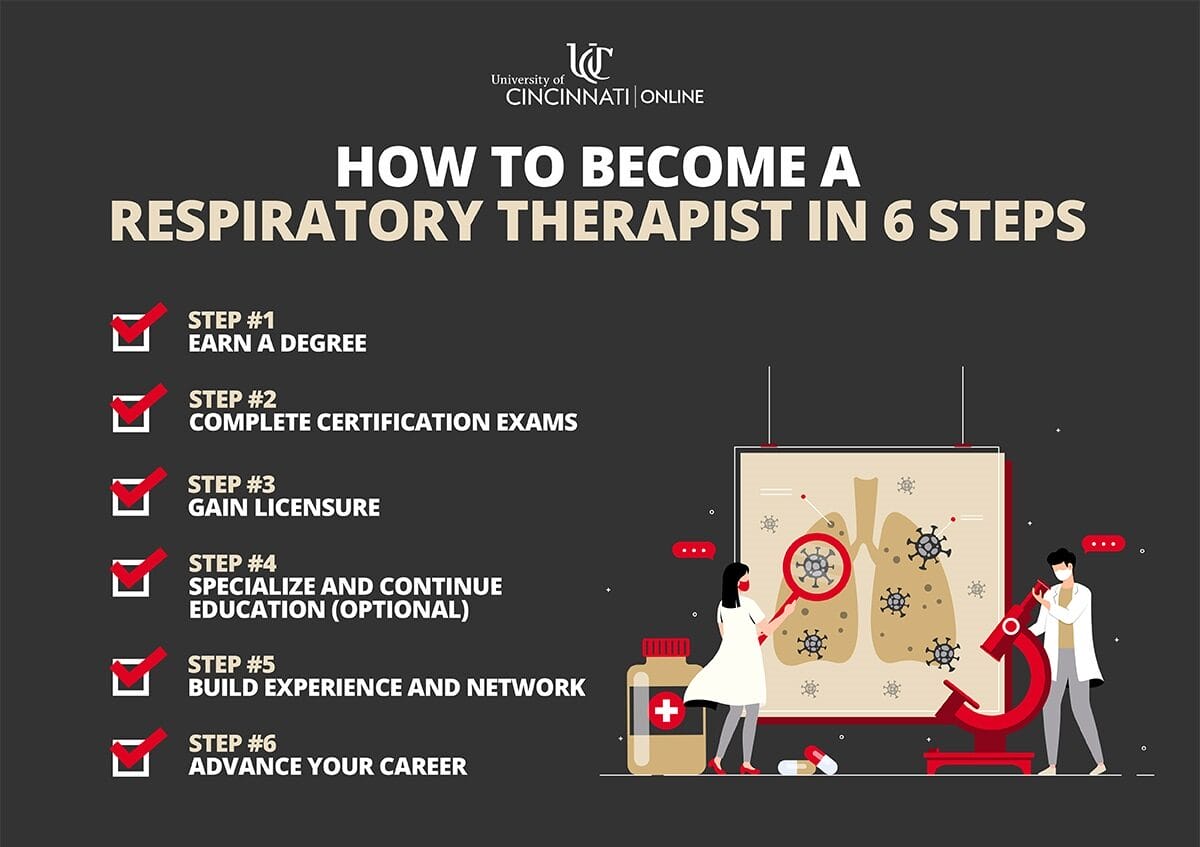 UC
University of CINCINNATI | ONLINE

HOW TO BECOME A RESPIRATORY THERAPIST IN 6 STEPS

STEP #1
EARN A DEGREE

STEP #2
COMPLETE CERTIFICATION EXAMS

STEP #3
GAIN LICENSURE

STEP #4
SPECIALIZE AND CONTINUE EDUCATION (OPTIONAL)

STEP #5
BUILD EXPERIENCE AND NETWORK

STEP #6
ADVANCE YOUR CAREER